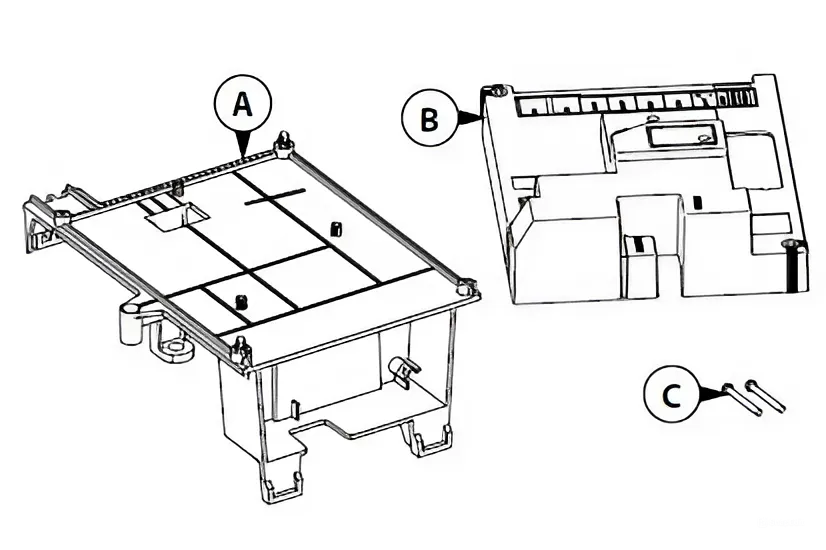 A

B

C